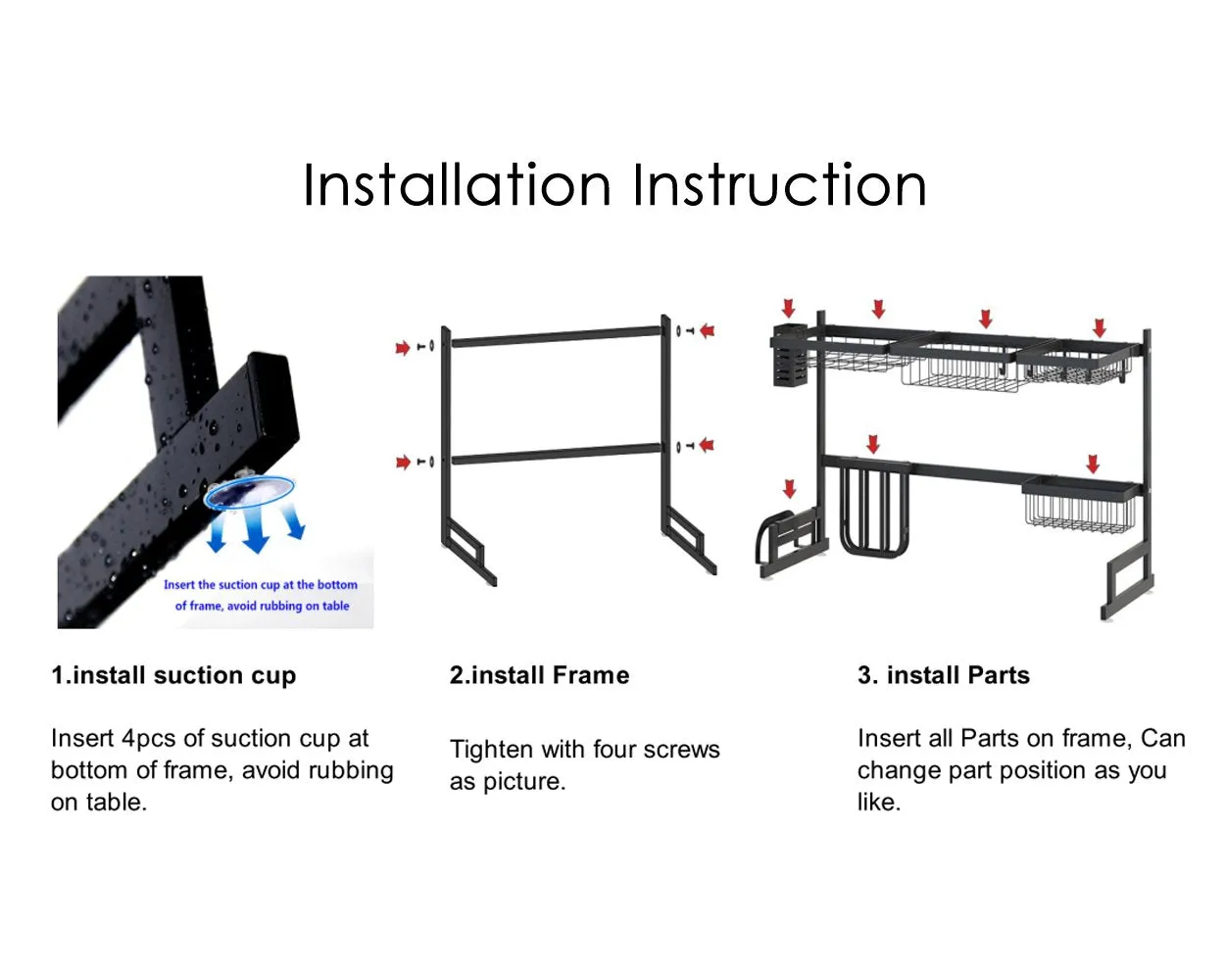 Installation Instruction

Insert the suction cup at the bottom of frame, avoid rubbing on table

1.install suction cup

Insert 4pcs of suction cup at bottom of frame, avoid rubbing on table.

2.install Frame

Tighten with four screws as picture.

3. install Parts

Insert all Parts on frame, Can change part position as you like.