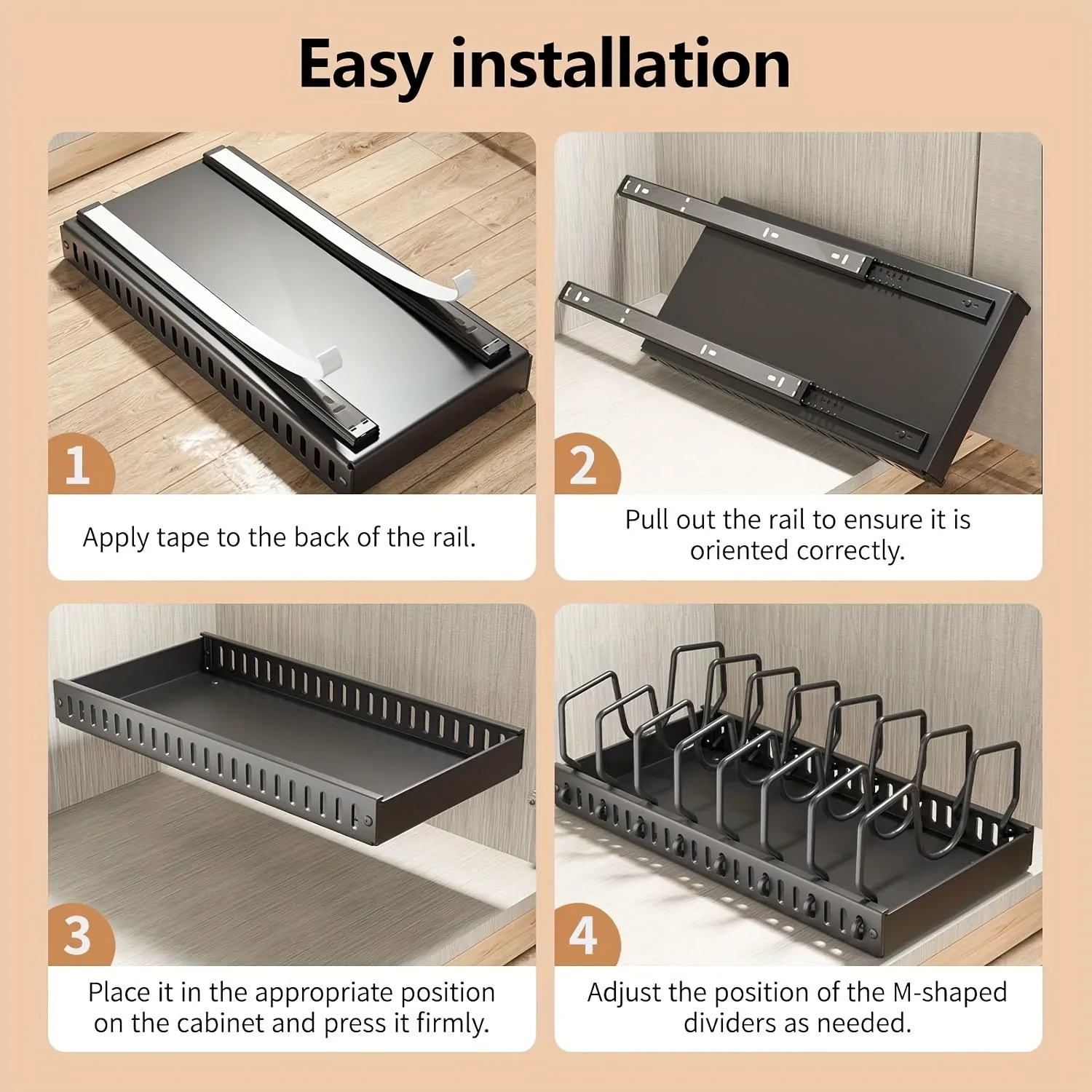 Easy installation

1

Apply tape to the back of the rail.

2

Pull out the rail to ensure it is oriented correctly.

3

Place it in the appropriate position on the cabinet and press it firmly.

4

Adjust the position of the M-shaped dividers as needed.